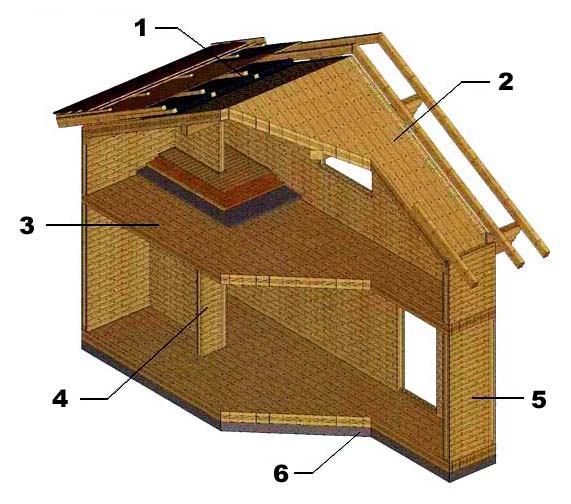 1
2
3
4
5
6